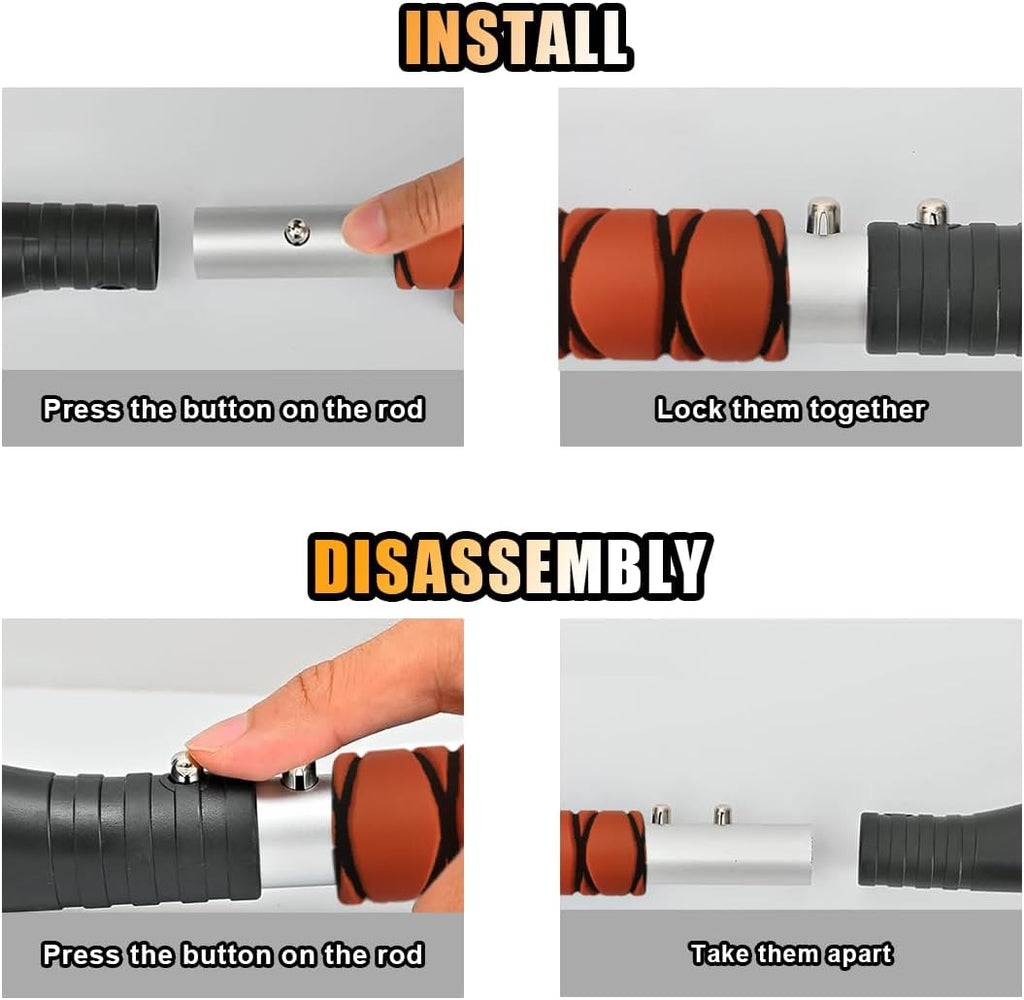 INSTALL

Press the button on the rod

Lock them together

DISASSEMBLY

Press the button on the rod

Take them apart